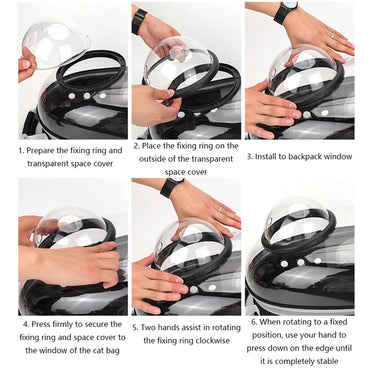 1. Prepare the fixing ring and transparent space cover

2. Place the fixing ring on the outside of the transparent space cover

3. Install to backpack window

4. Press firmly to secure the fixing ring and space cover to the window of the cat bag

5. Two hands assist in rotating the fixing ring clockwise

6. When rotating to a fixed position, use your hand to press down on the edge until it is completely stable